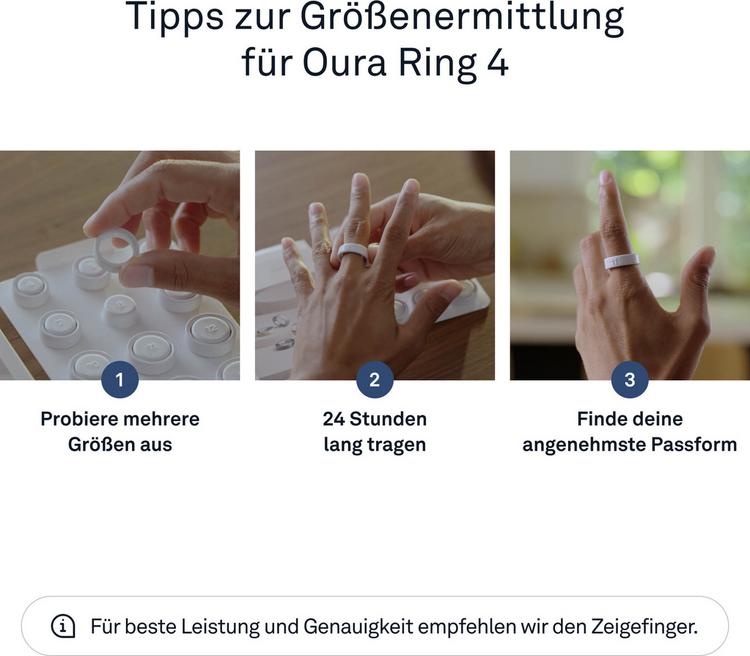 Tipps zur Größenermittlung für Oura Ring 4

1

Probiere mehrere Größen aus

2

24 Stunden lang tragen

3

Finde deine angenehmste Passform

Für beste Leistung und Genauigkeit empfehlen wir den Zeigefinger.