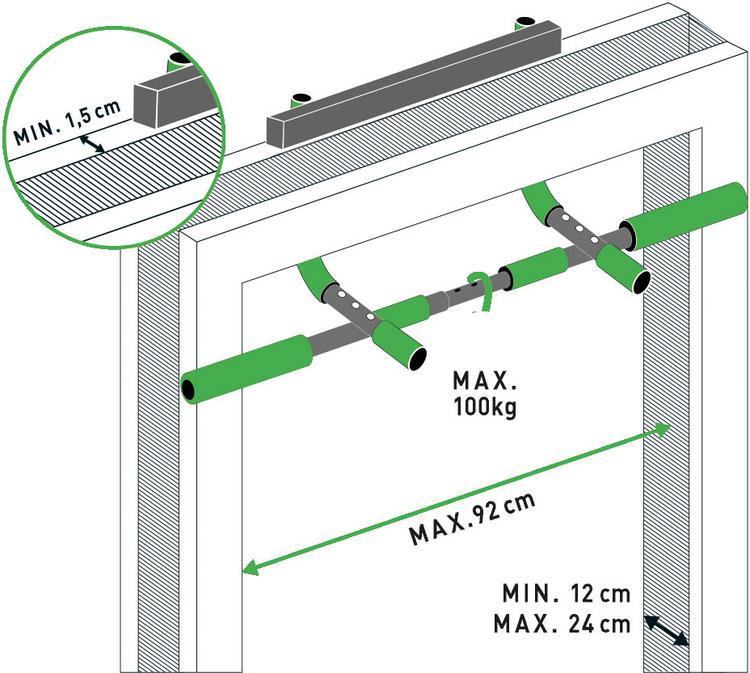 MIN. 1,5 cm

MAX.
100kg

MAX.92 cm

MIN. 12 cm
MAX. 24 cm